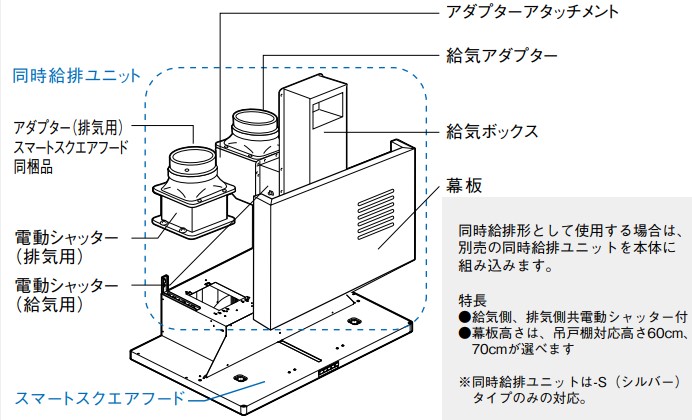 アダプターアタッチメント

給気アダプター

同時給排ユニット

アダプター(排気用)
スマートスクエアフード
同梱品

給気ボックス

幕板

電動シャッター
(排気用)

電動シャッター
(給気用)

スマートスクエアフード

同時給排形として使用する場合は、別売の同時給排ユニットを本体に組み込みます。

特長
●給気側、排気側共電動シャッター付
●幕板高さは、吊戸棚対応高さ60cm、70cmが選べます

※同時給排ユニットは-S(シルバー)タイプのみの対応。